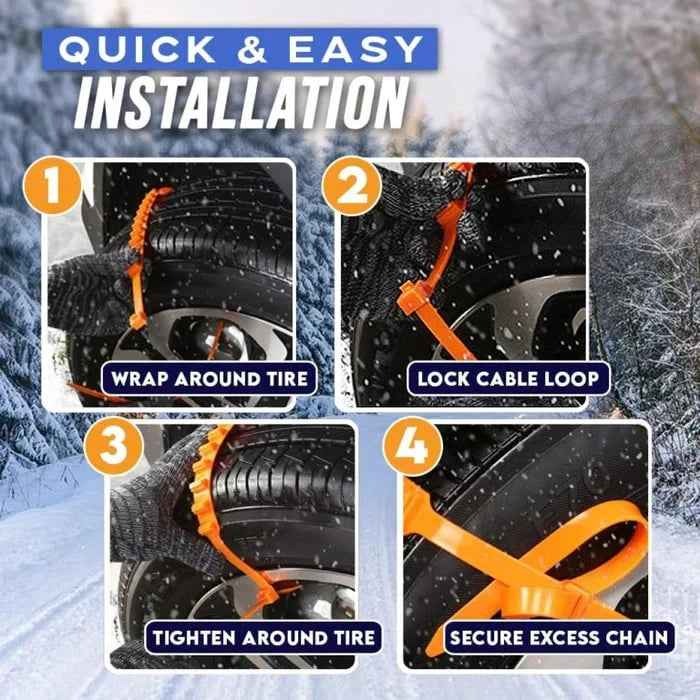 QUICK & EASY
INSTALLATION

1
WRAP AROUND TIRE

2
LOCK CABLE LOOP

3
TIGHTEN AROUND TIRE

4
SECURE EXCESS CHAIN