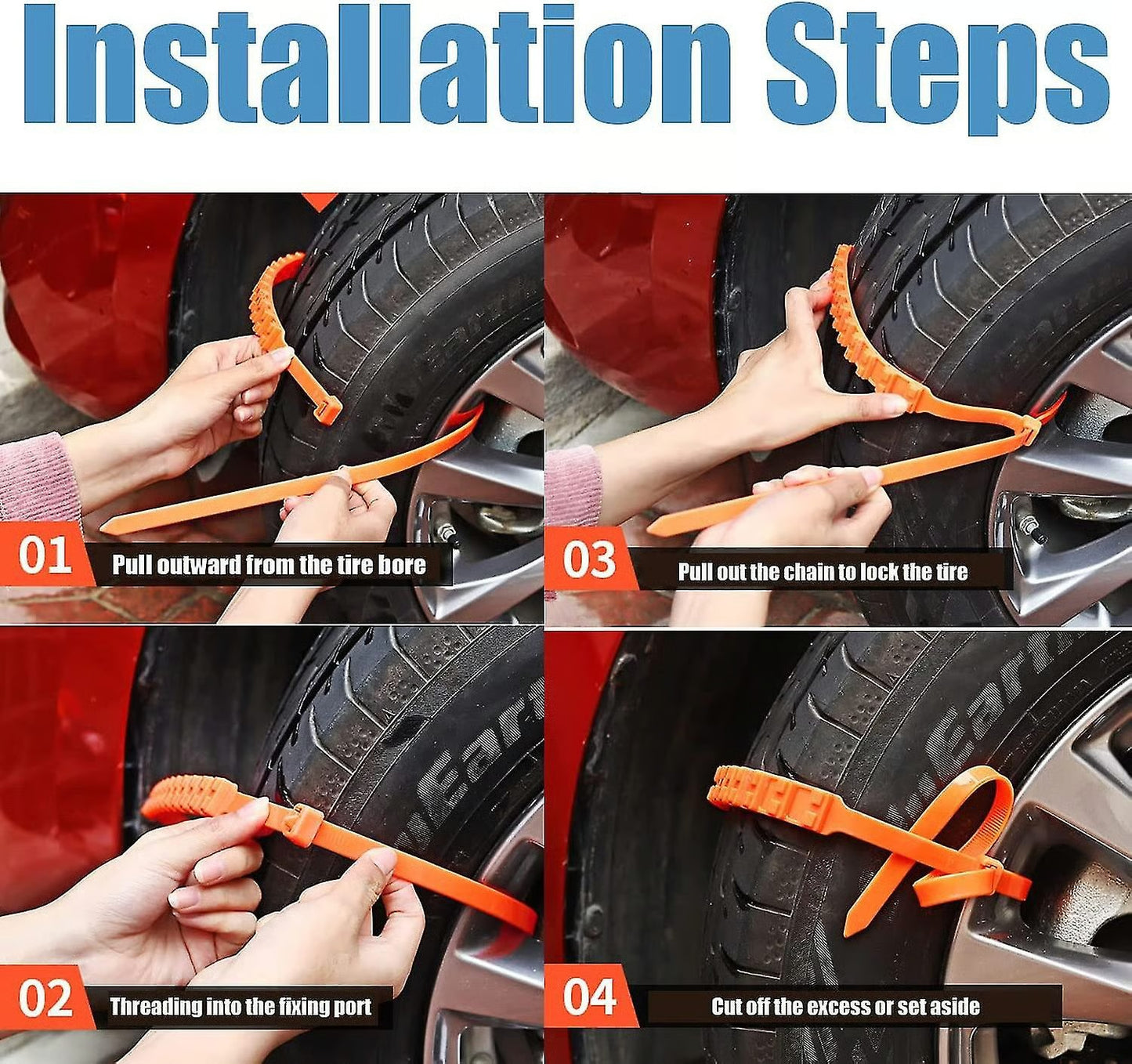 Installation Steps

01 Pull outward from the tire bore

03 Pull out the chain to lock the tire

02 Threading into the fixing port

04 Cut off the excess or set aside