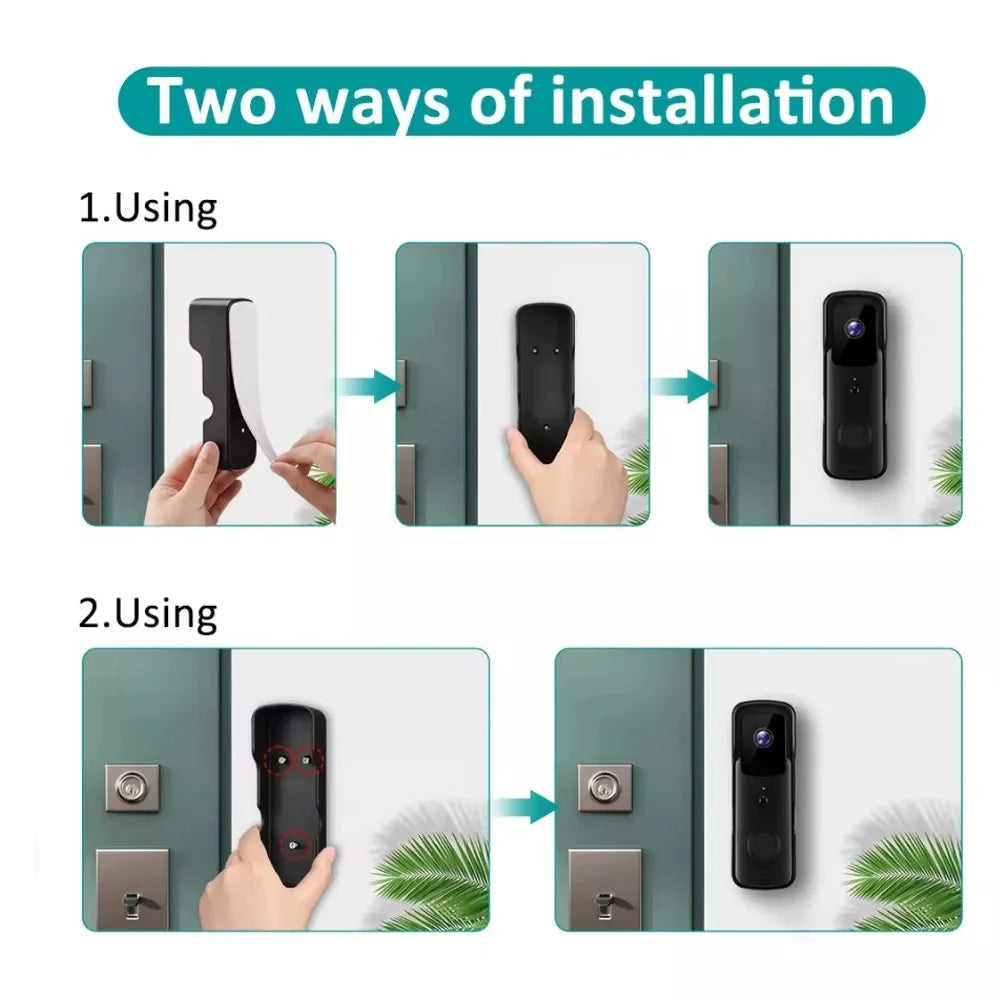 Two ways of installation

1.Using

2.Using