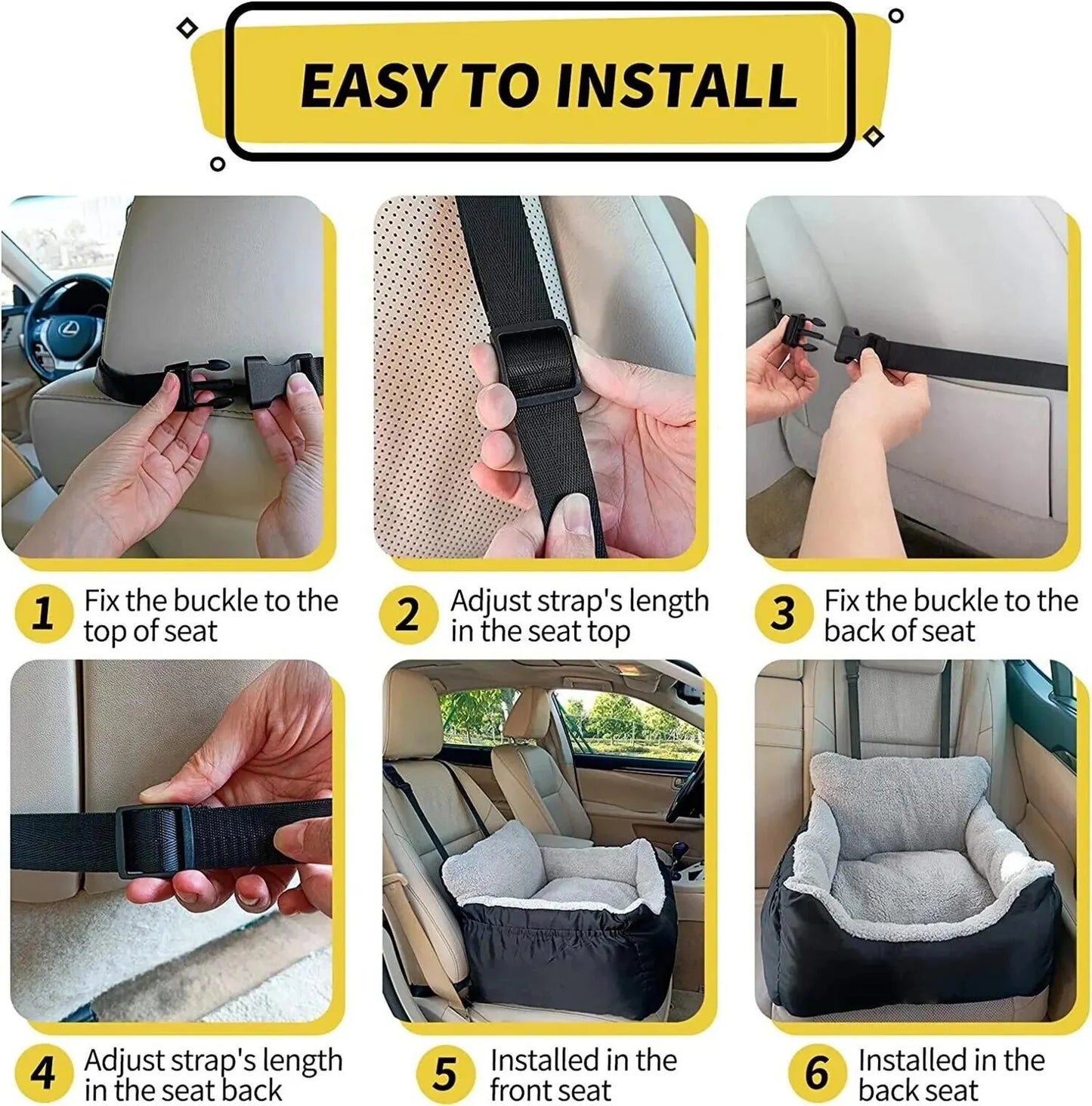 EASY TO INSTALL

1 Fix the buckle to the top of seat

2 Adjust strap's length in the seat top

3 Fix the buckle to the back of seat

4 Adjust strap's length in the seat back

5 Installed in the front seat

6 Installed in the back seat