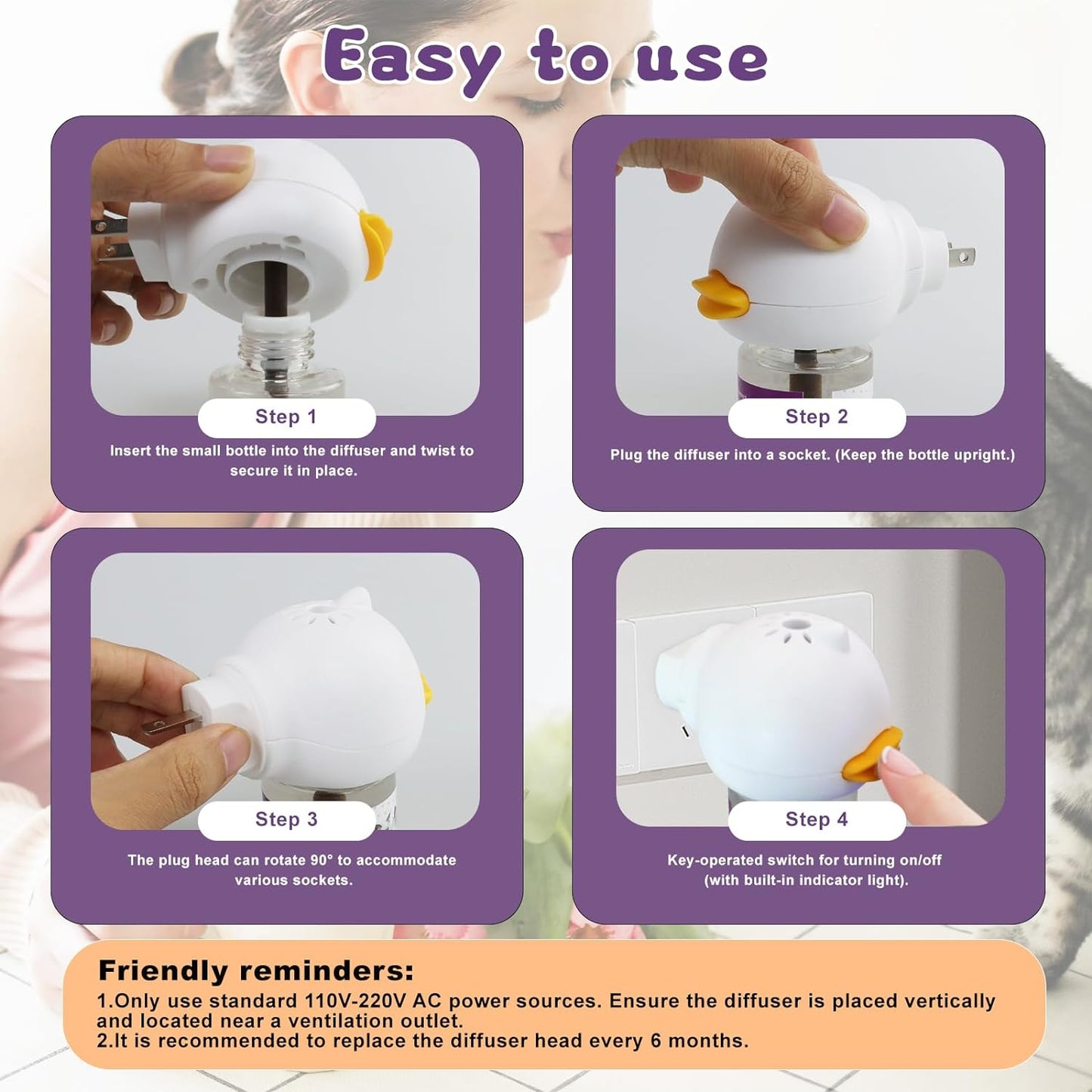 Easy to use

Step 1

Insert the small bottle into the diffuser and twist to secure it in place.

Step 2

Plug the diffuser into a socket. (Keep the bottle upright.)

Step 3

The plug head can rotate 90° to accommodate various sockets.

Step 4

Key-operated switch for turning on/off (with built-in indicator light).

Friendly reminders:

1.Only use standard 110V-220V AC power sources. Ensure the diffuser is placed vertically and located near a ventilation outlet.
2.It is recommended to replace the diffuser head every 6 months.